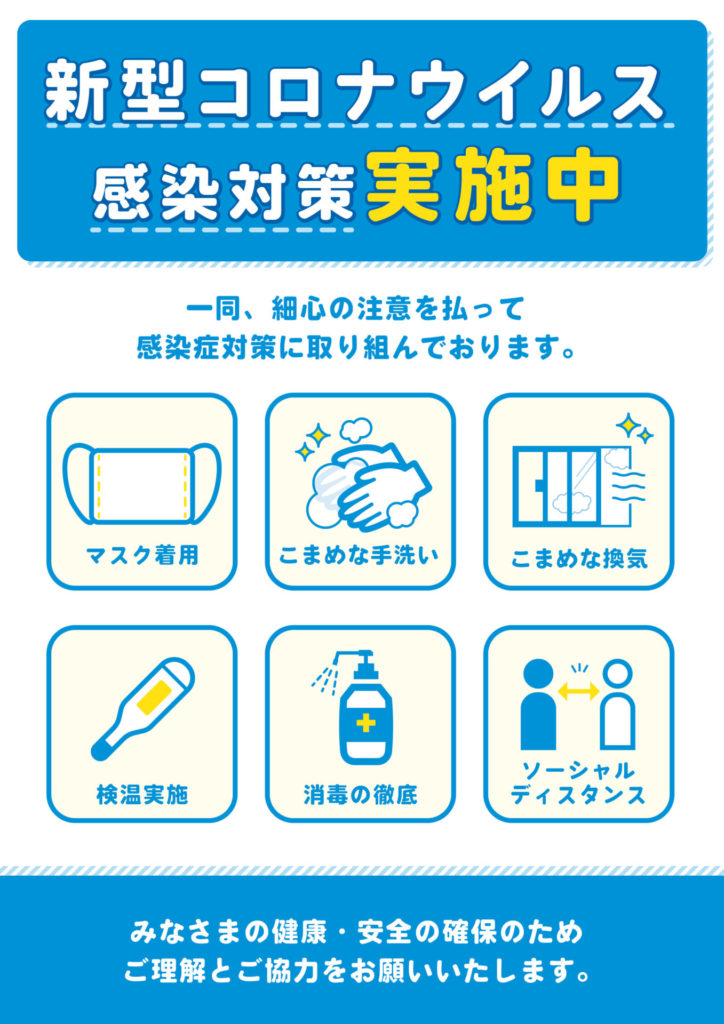 新型コロナウイルス
感染対策実施中

一同、細心の注意を払って
感染症対策に取り組んでおります。

マスク着用

こまめな手洗い

こまめな換気

検温実施

消毒の徹底

ソーシャル
ディスタンス

みなさまの健康・安全の確保のため
ご理解とご協力をお願いいたします。